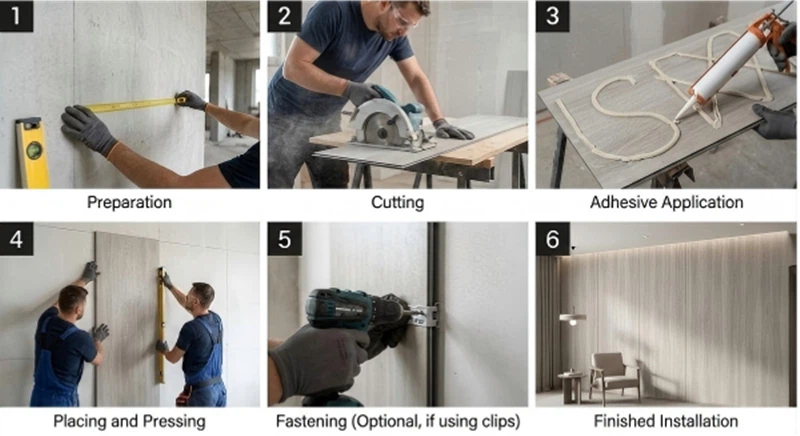 1

Preparation

2

Cutting

3

Adhesive Application

4

Placing and Pressing

5

Fastening (Optional, if using clips)

6

Finished Installation